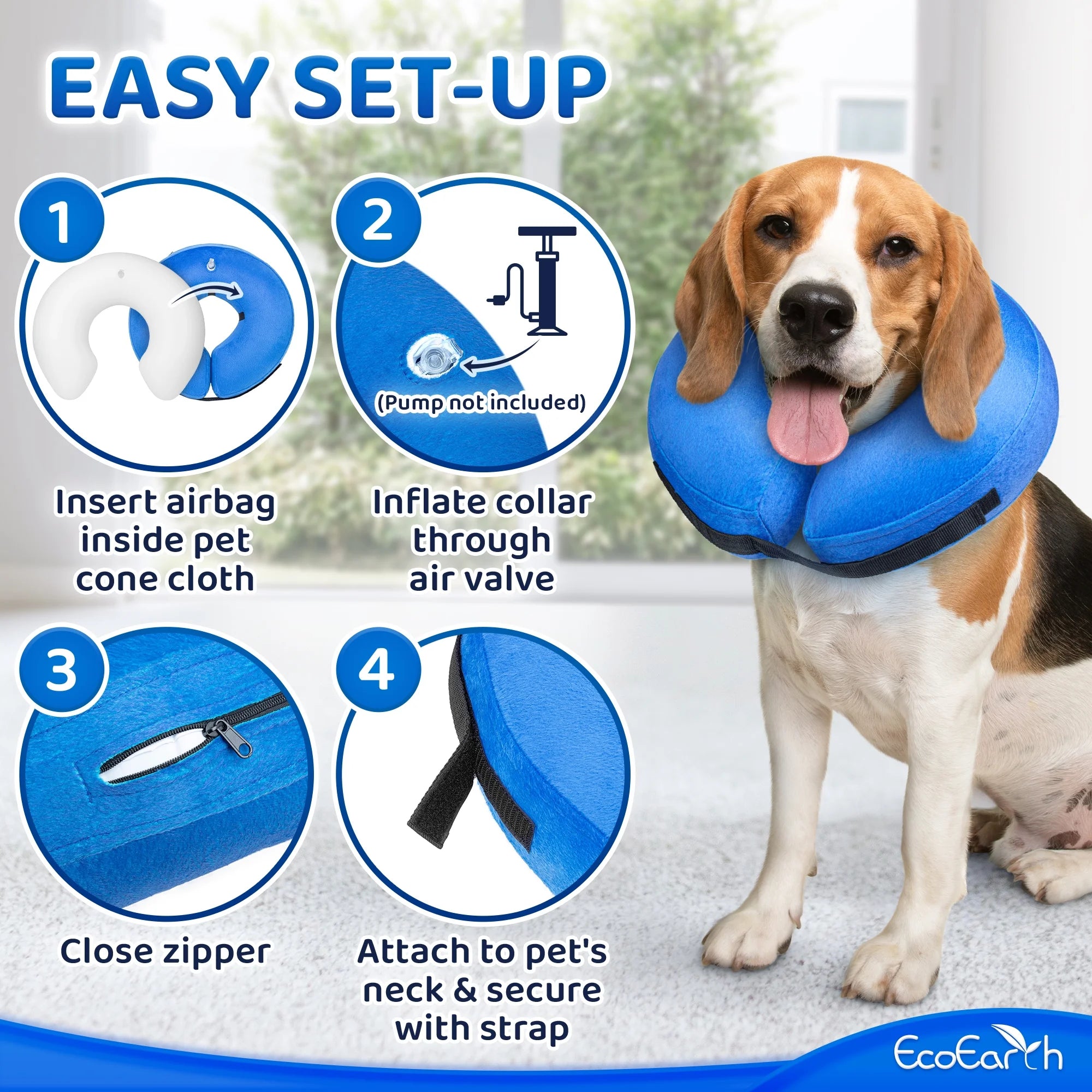 EASY SET-UP

1

Insert airbag inside pet cone cloth

2

(Pump not included)

Inflate collar through air valve

3

Close zipper

4

Attach to pet's neck & secure with strap

EcoEarth